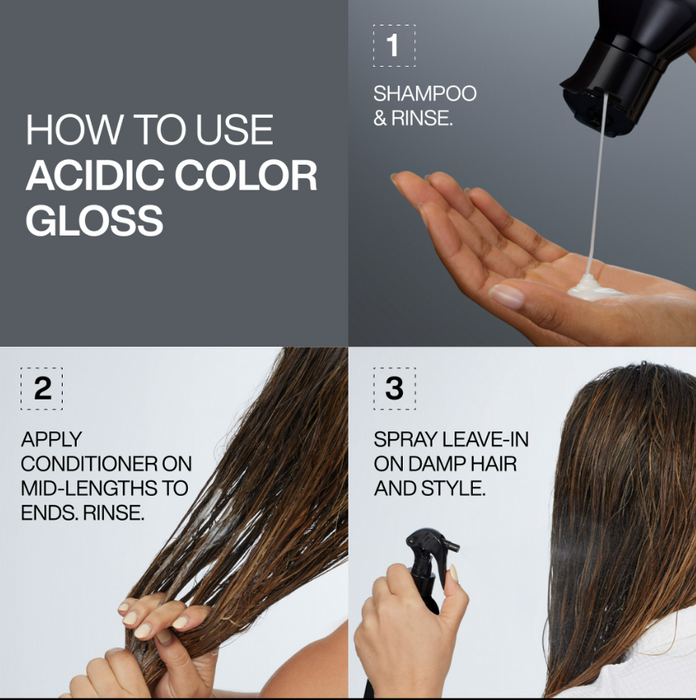 HOW TO USE
ACIDIC COLOR GLOSS

1

SHAMPOO & RINSE.

2

APPLY CONDITIONER ON MID-LENGTHS TO ENDS. RINSE.

3

SPRAY LEAVE-IN ON DAMP HAIR AND STYLE.